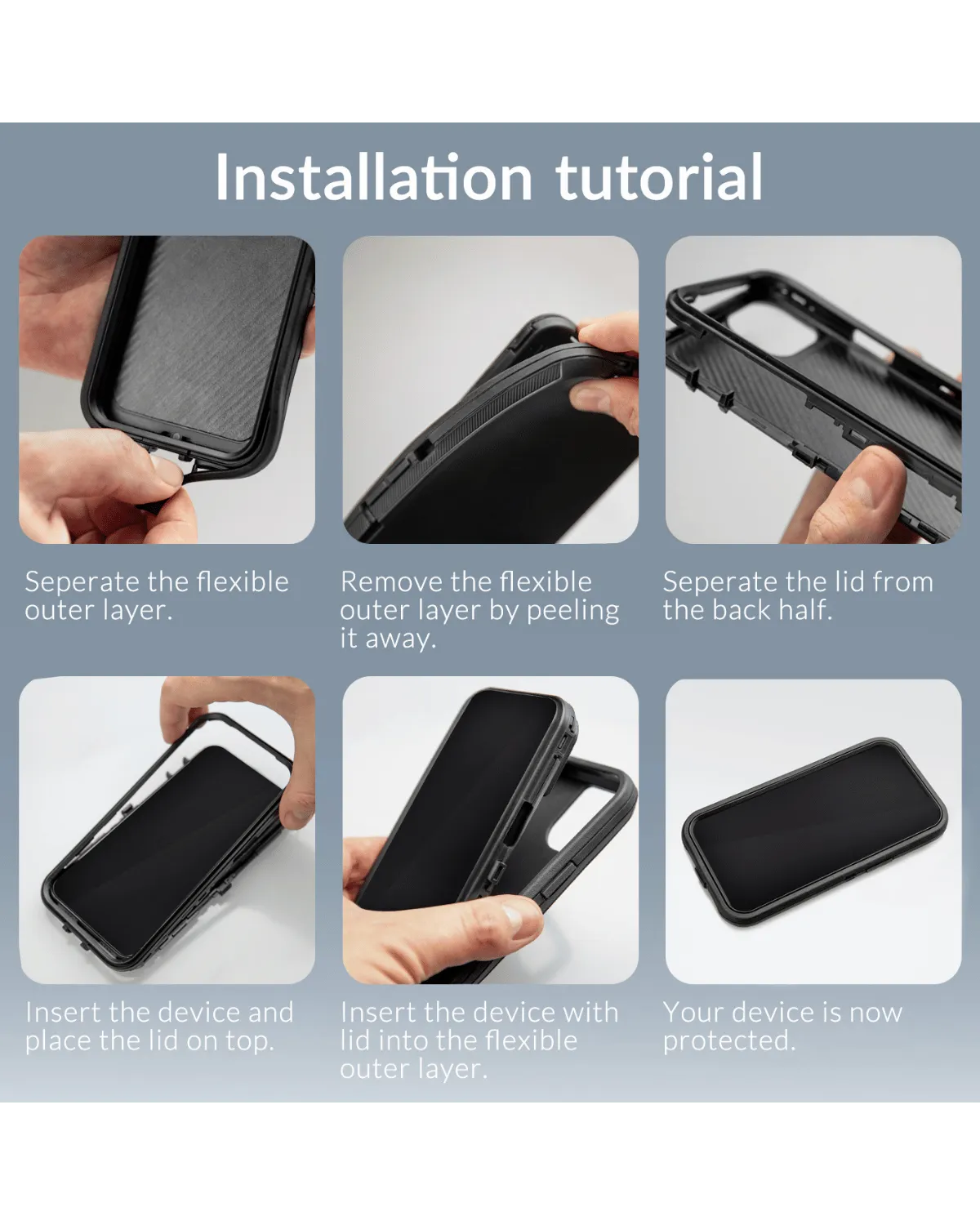 Installation tutorial

Seperate the flexible outer layer.

Remove the flexible outer layer by peeling it away.

Seperate the lid from the back half.

Insert the device and place the lid on top.

Insert the device with lid into the flexible outer layer.

Your device is now protected.