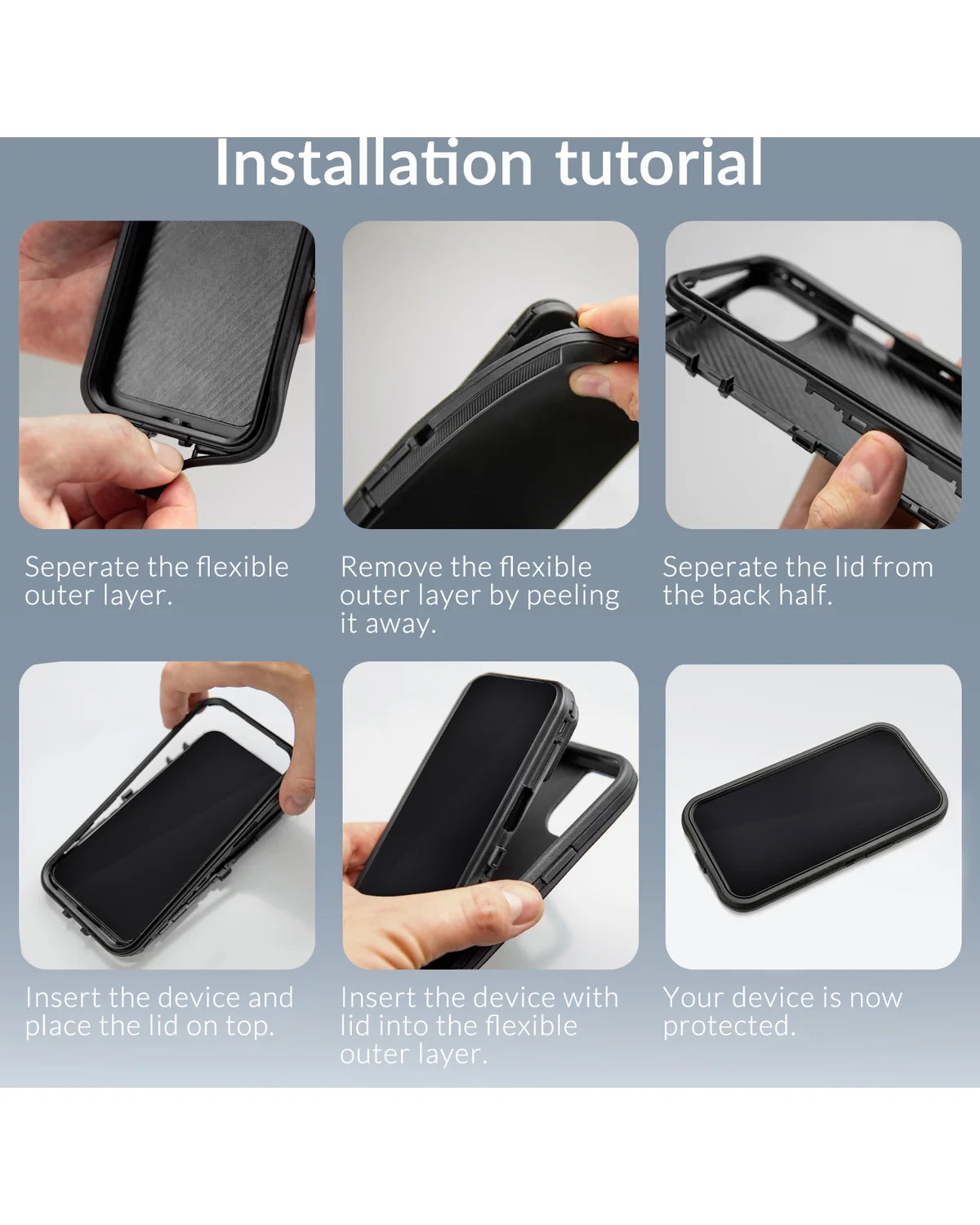 Installation tutorial

Seperate the flexible outer layer.

Remove the flexible outer layer by peeling it away.

Seperate the lid from the back half.

Insert the device and place the lid on top.

Insert the device with lid into the flexible outer layer.

Your device is now protected.