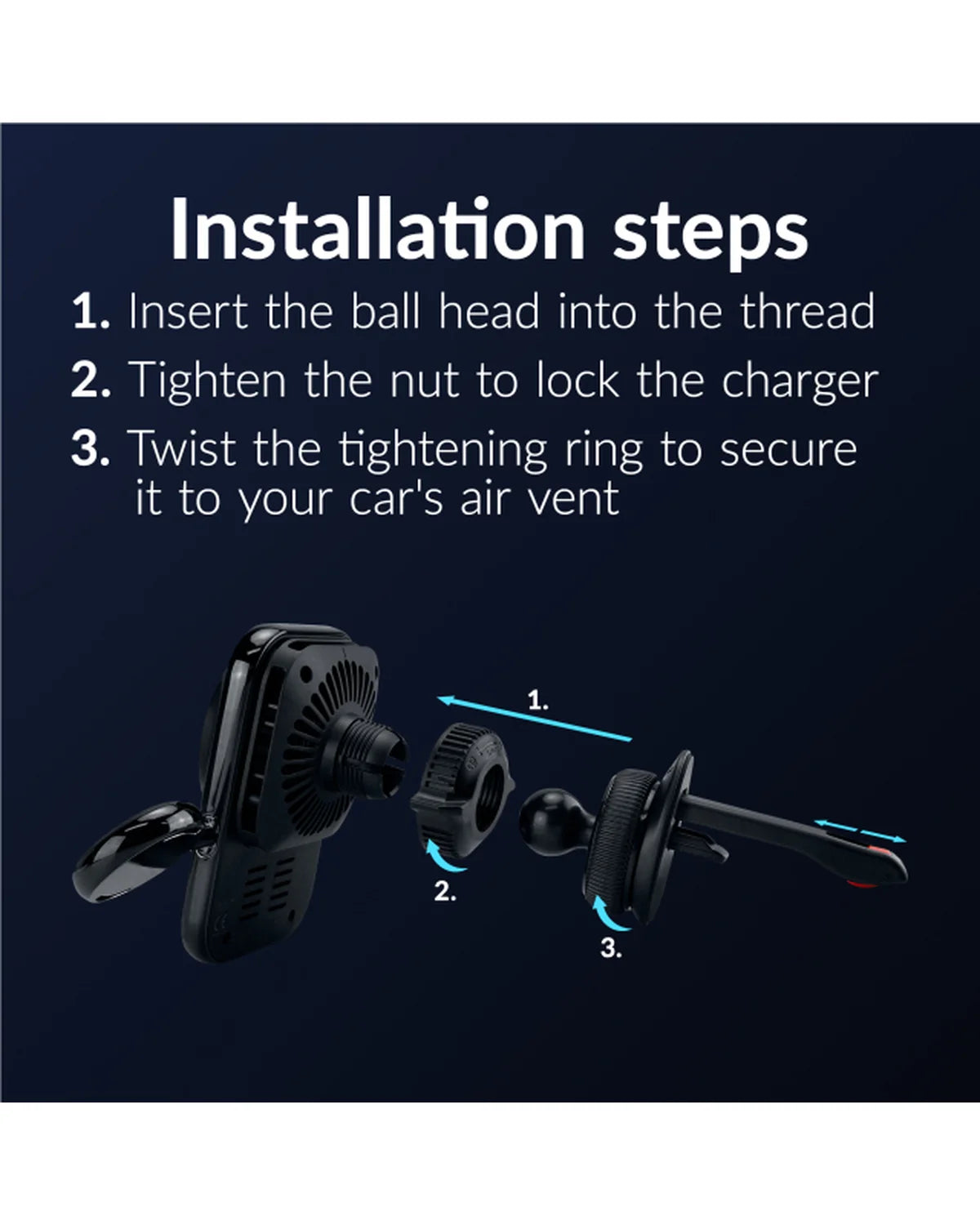 Installation steps

1. Insert the ball head into the thread

2. Tighten the nut to lock the charger

3. Twist the tightening ring to secure it to your car's air vent

1.

2.

3.